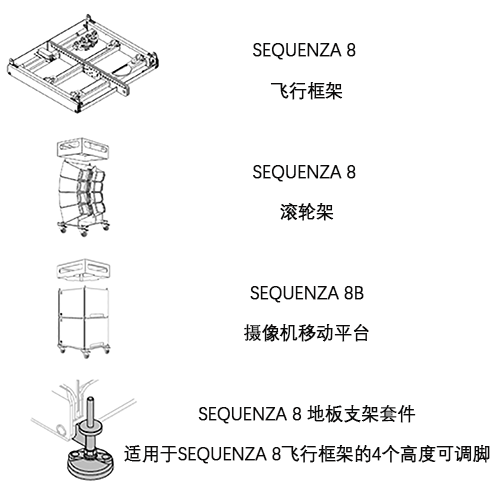 SEQUENZA 8

飞行框架

SEQUENZA 8

滚轮架

SEQUENZA 8B

摄像机移动平台

SEQUENZA 8 地板支架套件

适用于SEQUENZA 8飞行框架的4个高度可调脚